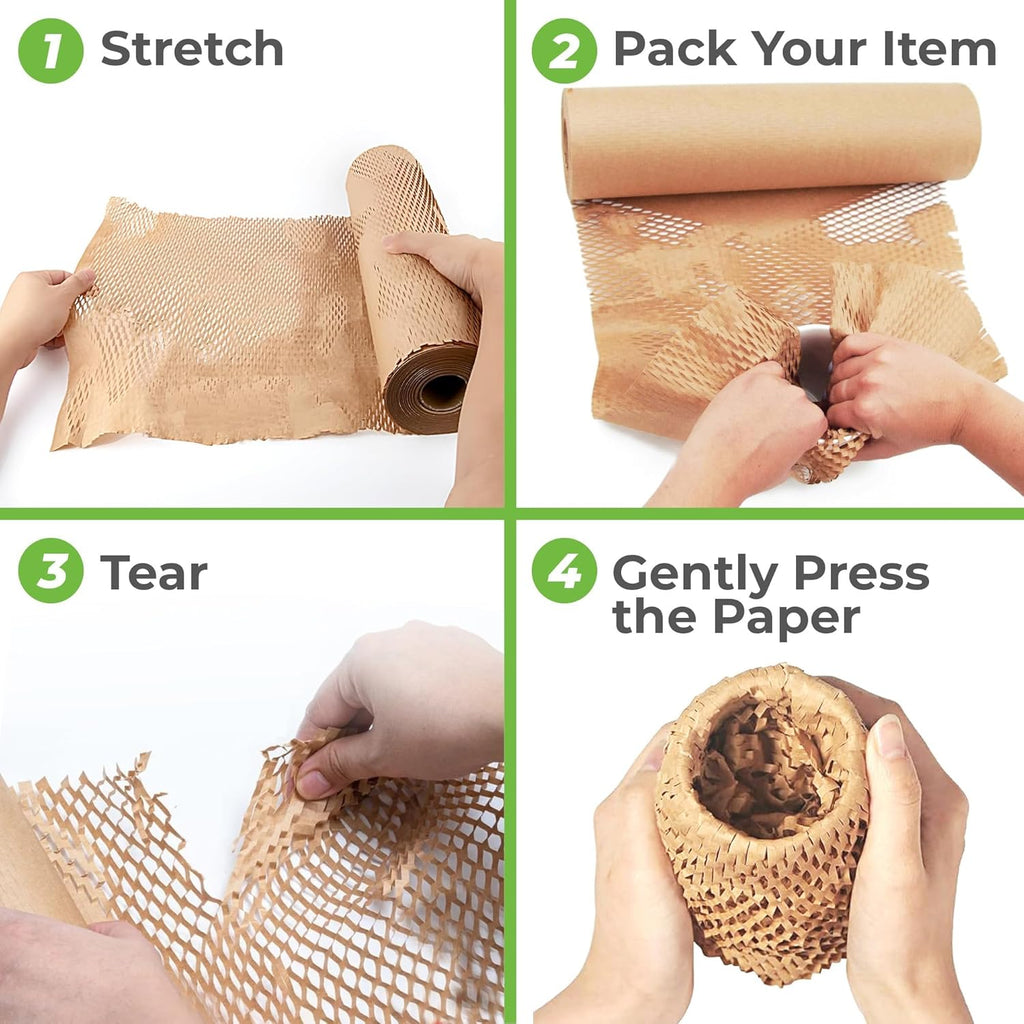 1 Stretch

2 Pack Your Item

3 Tear

4 Gently Press the Paper