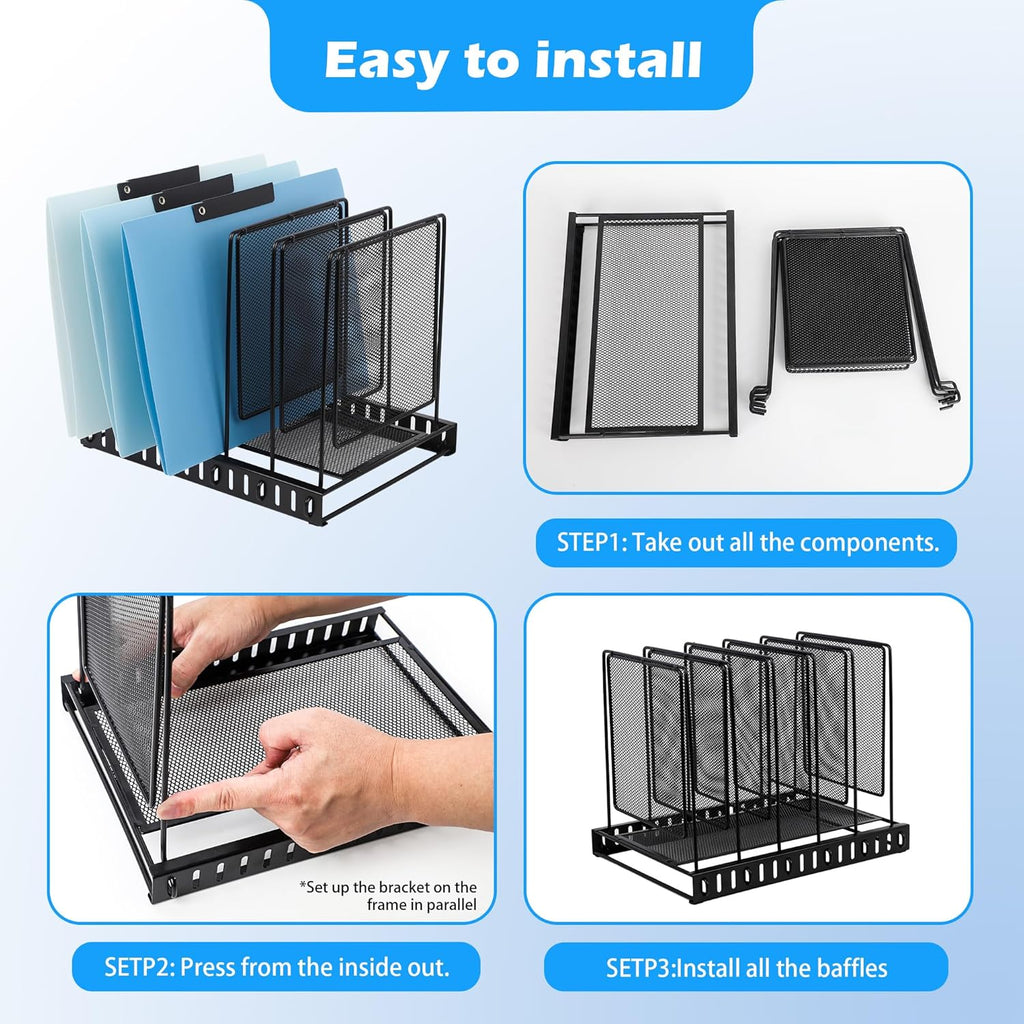 Easy to install

STEP1: Take out all the components.

*Set up the bracket on the frame in parallel

SETP2: Press from the inside out.

SETP3:Install all the baffles