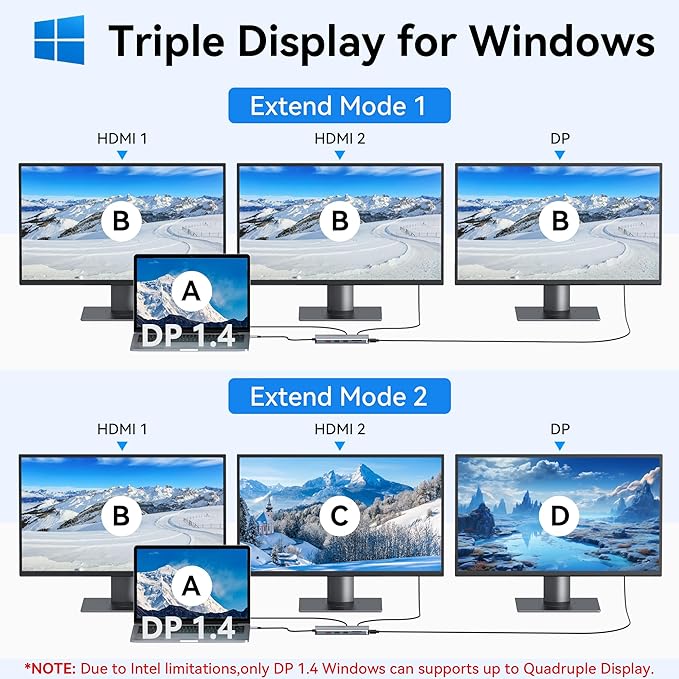 Triple Display for Windows

Extend Mode 1

HDMI 1

HDMI 2

DP

B

B

B

A

DP 1.4

Extend Mode 2

HDMI 1

HDMI 2

DP

B

C

D

A

DP 1.4

*NOTE: Due to Intel limitations,only DP 1.4 Windows can supports up to Quadruple Display.