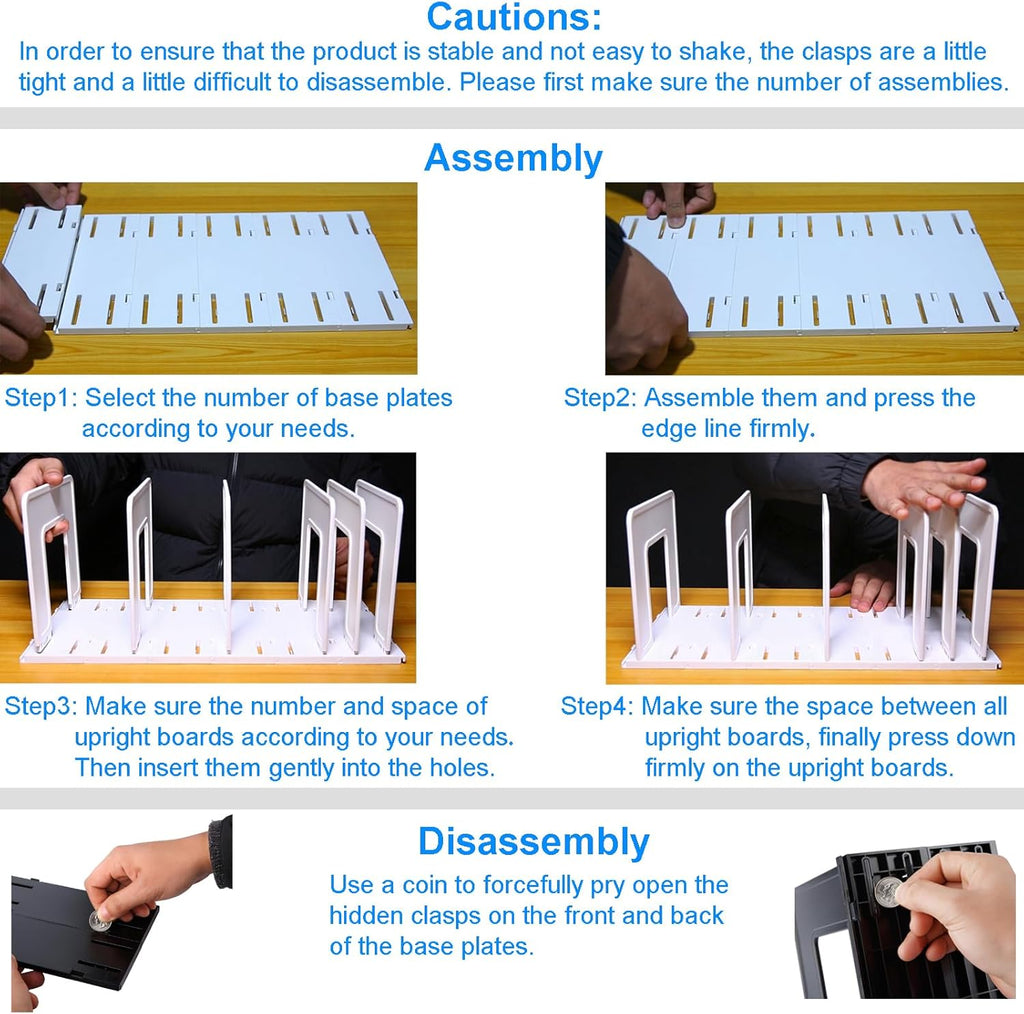 Cautions:
In order to ensure that the product is stable and not easy to shake, the clasps are a little tight and a little difficult to disassemble. Please first make sure the number of assemblies.

Assembly

Step1: Select the number of base plates according to your needs.

Step2: Assemble them and press the edge line firmly.

Step3: Make sure the number and space of upright boards according to your needs. Then insert them gently into the holes.

Step4: Make sure the space between all upright boards, finally press down firmly on the upright boards.

Disassembly
Use a coin to forcefully pry open the hidden clasps on the front and back of the base plates.