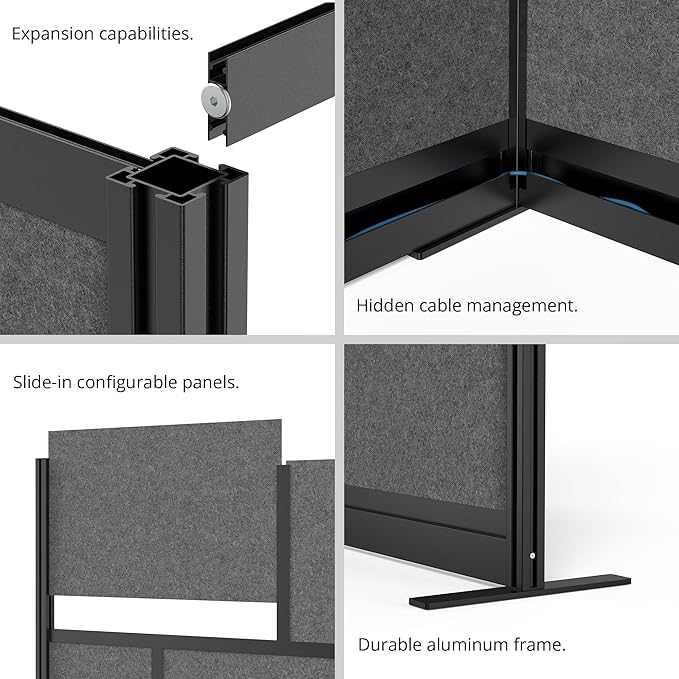 Expansion capabilities.

Hidden cable management.

Slide-in configurable panels.

Durable aluminum frame.