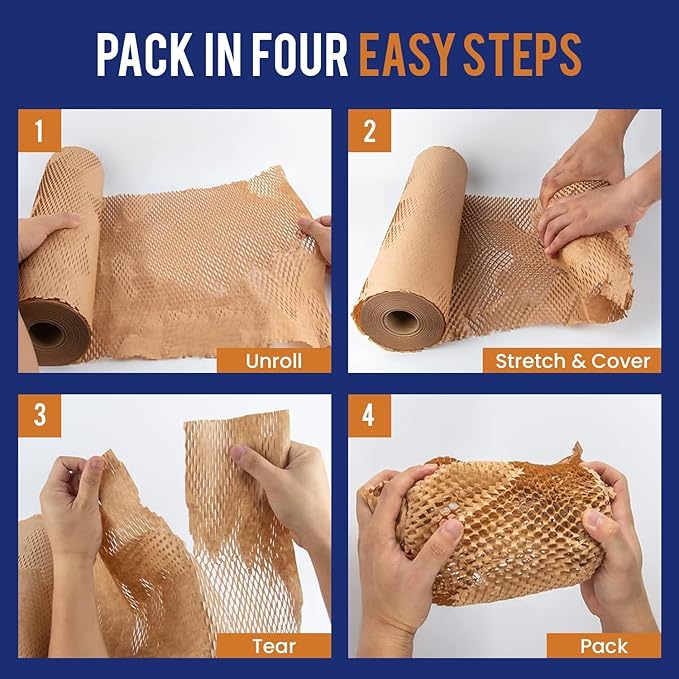 PACK IN FOUR EASY STEPS

1

Unroll

2

Stretch & Cover

3

Tear

4

Pack