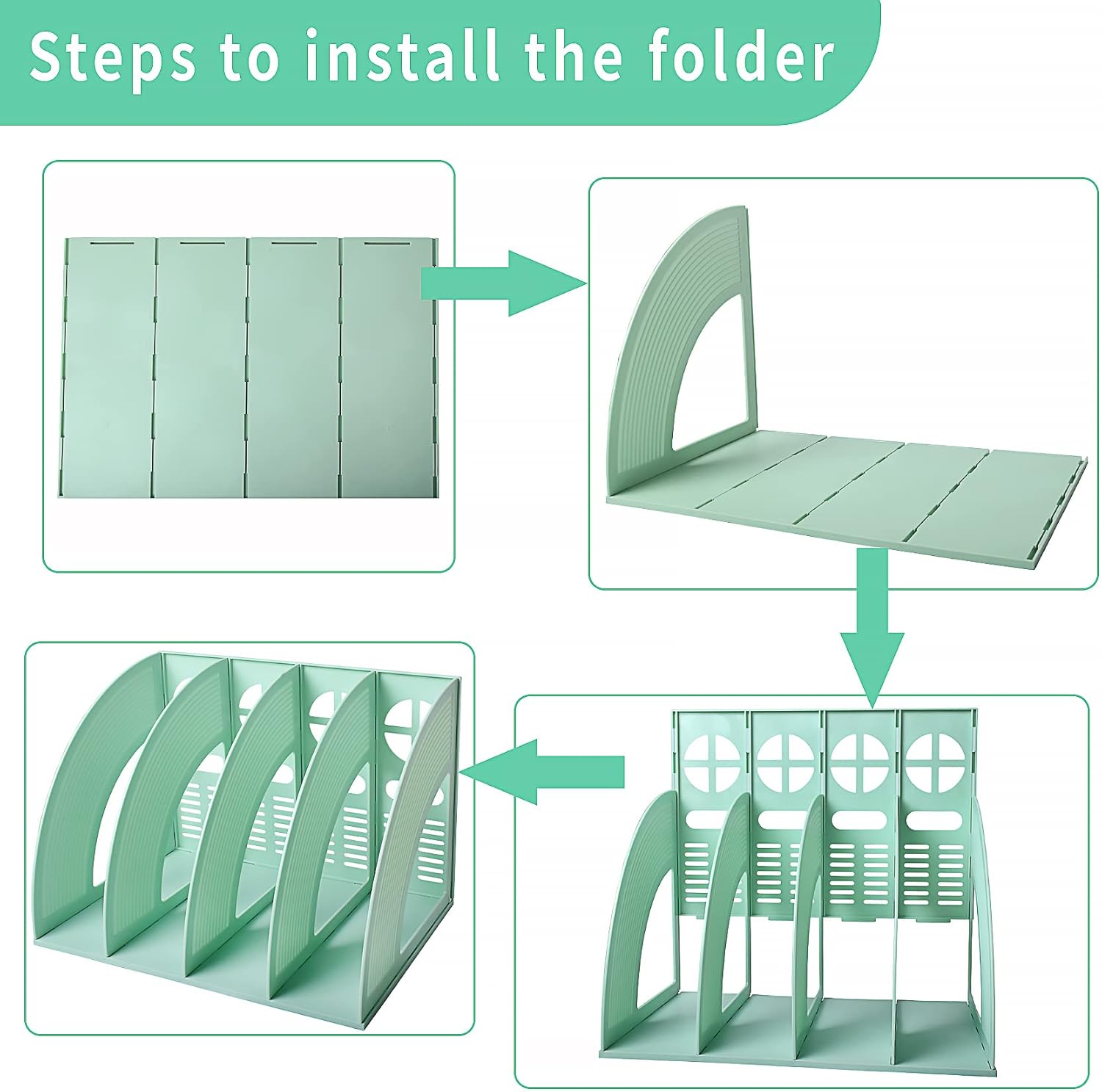 Steps to install the folder