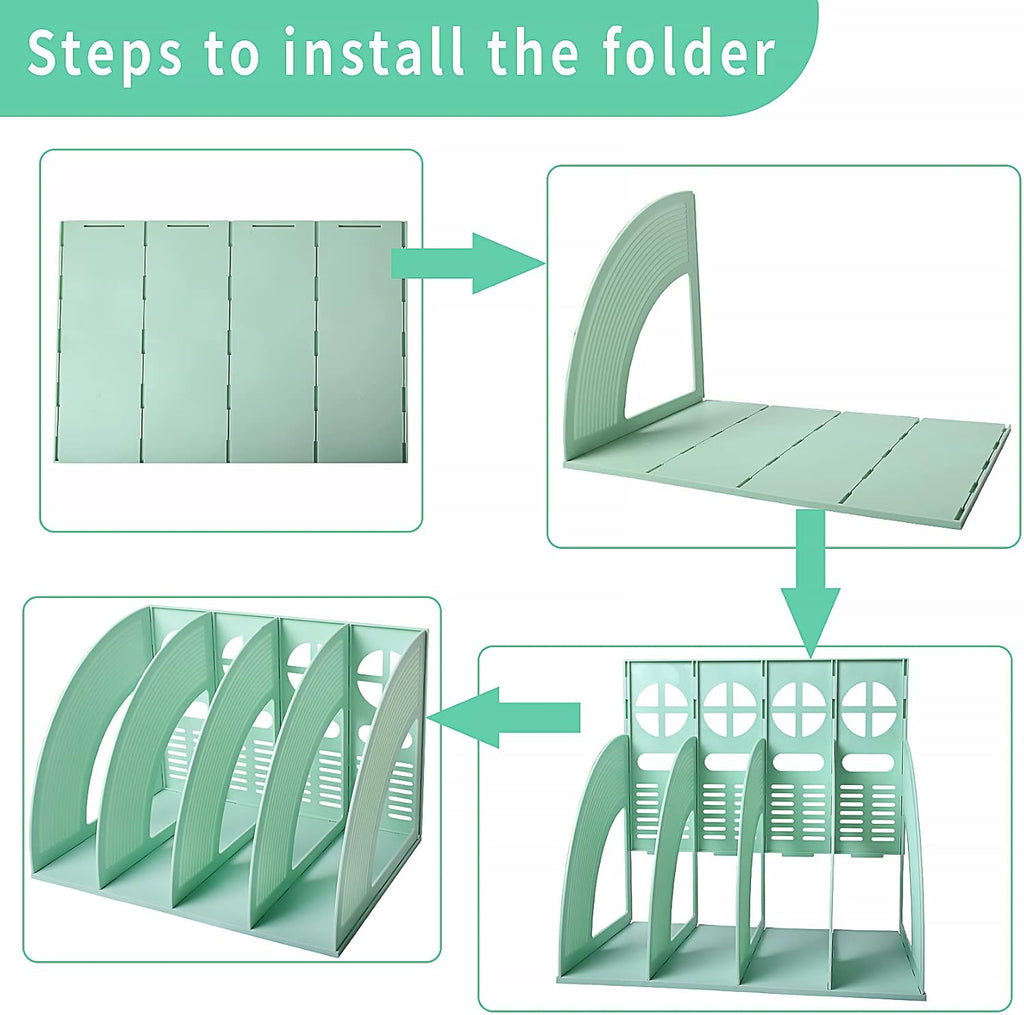 Steps to install the folder