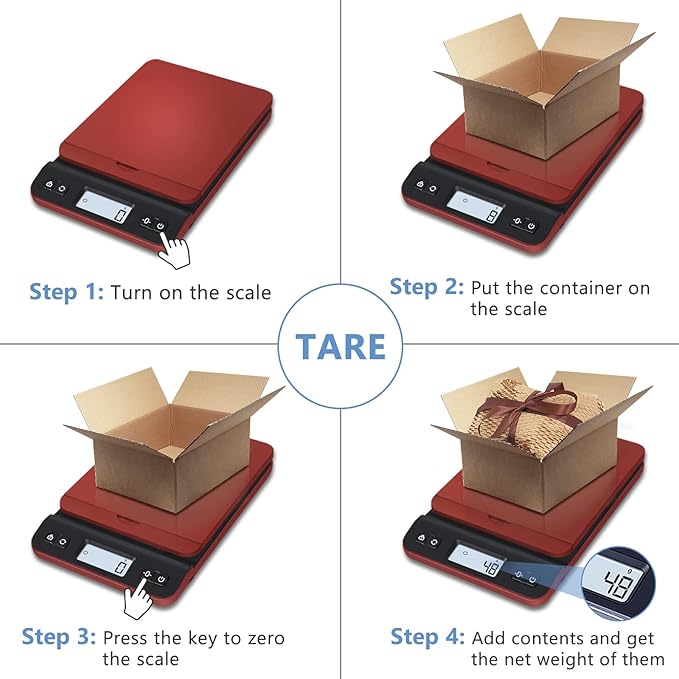 0

Step 1: Turn on the scale

8

Step 2: Put the container on the scale

TARE

0

Step 3: Press the key to zero the scale

48

48 g

Step 4: Add contents and get the net weight of them