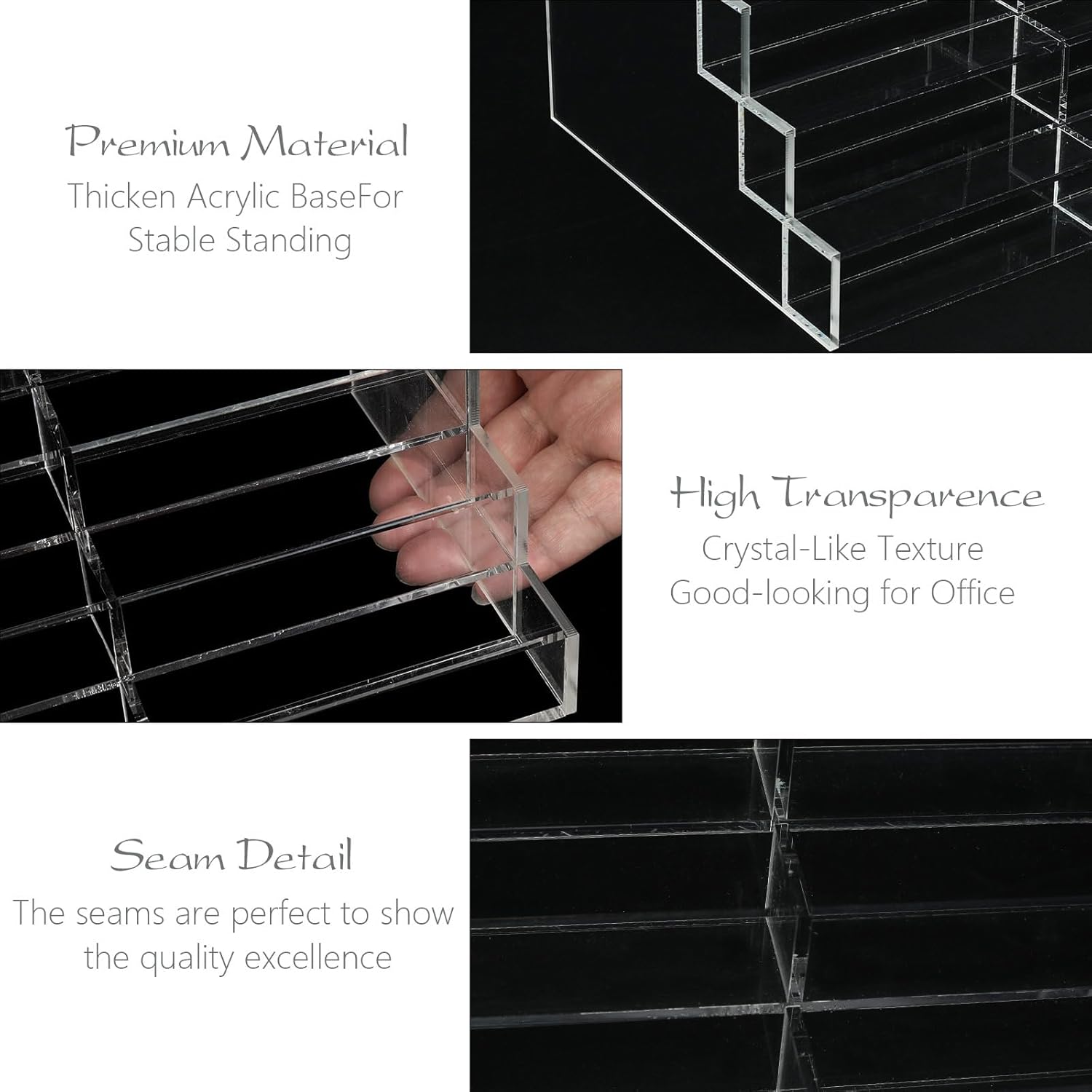 Premium Material
Thicken Acrylic BaseFor Stable Standing

High Transparence
Crystal-Like Texture
Good-looking for Office

Seam Detail
The seams are perfect to show the quality excellence