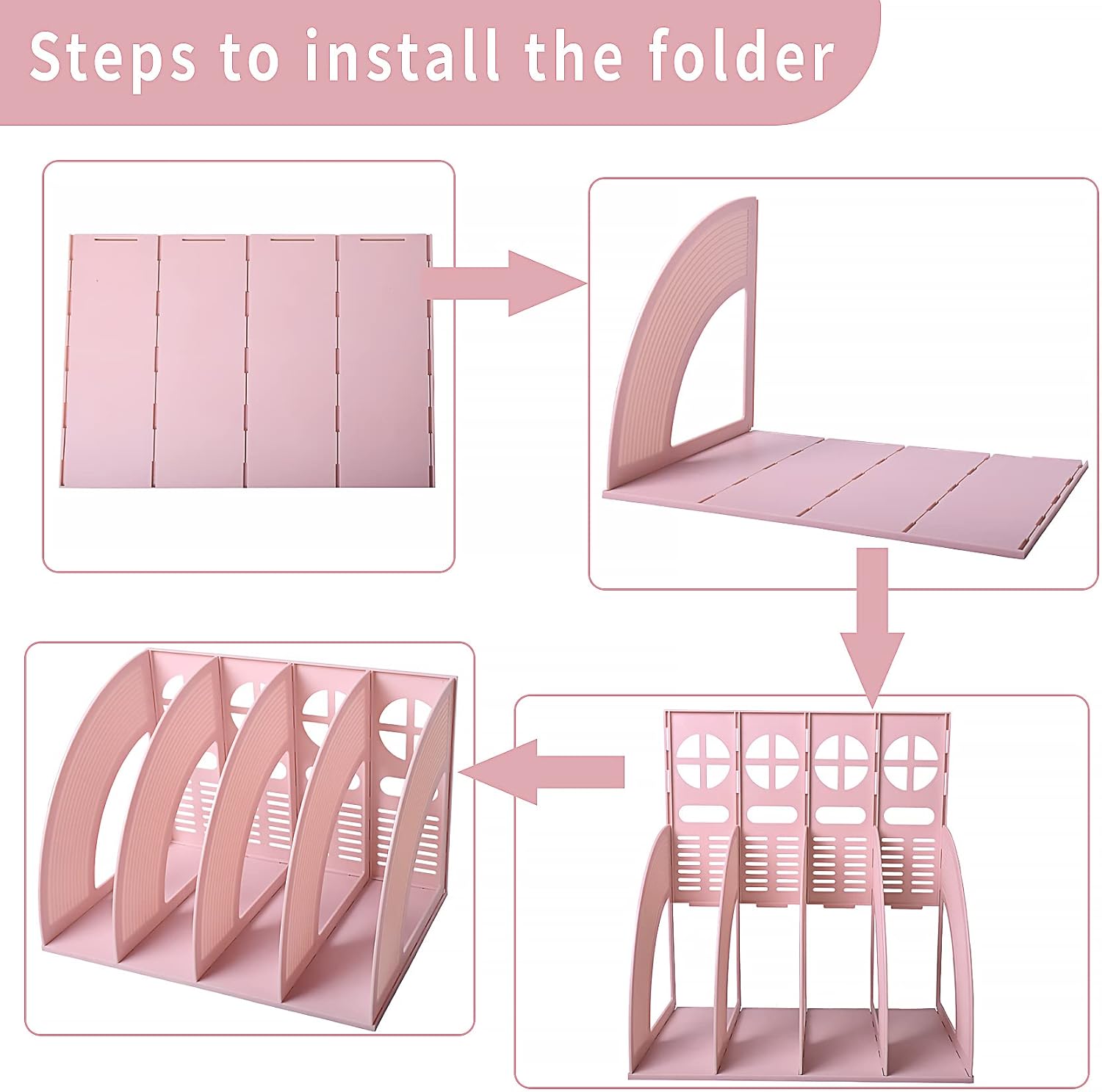 Steps to install the folder