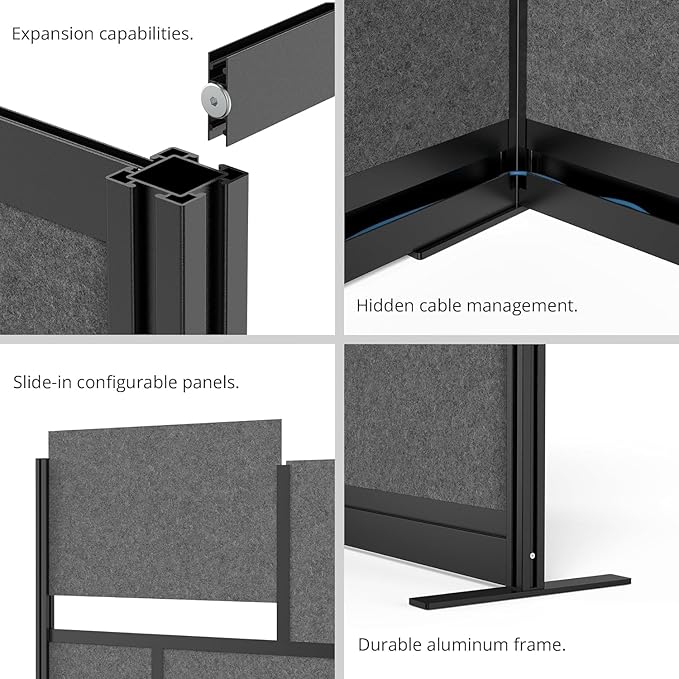 Expansion capabilities.

Hidden cable management.

Slide-in configurable panels.

Durable aluminum frame.