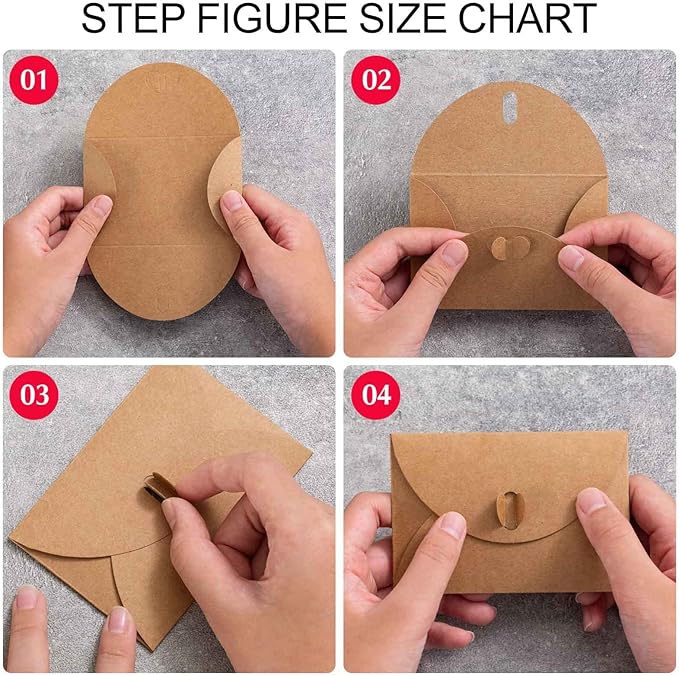 STEP FIGURE SIZE CHART

01

02

03

04