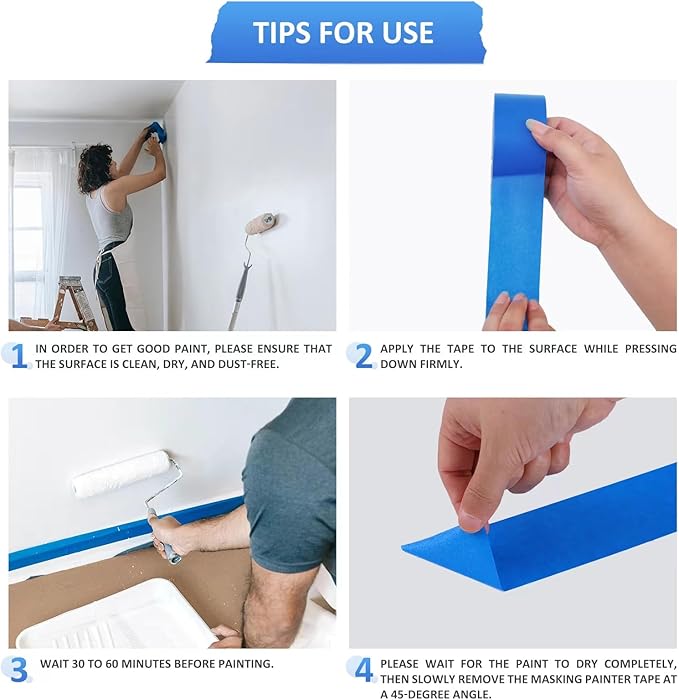 TIPS FOR USE

1 IN ORDER TO GET GOOD PAINT, PLEASE ENSURE THAT THE SURFACE IS CLEAN, DRY, AND DUST-FREE.

2 APPLY THE TAPE TO THE SURFACE WHILE PRESSING DOWN FIRMLY.

3 WAIT 30 TO 60 MINUTES BEFORE PAINTING.

4 PLEASE WAIT FOR THE PAINT TO DRY COMPLETELY, THEN SLOWLY REMOVE THE MASKING PAINTER TAPE AT A 45-DEGREE ANGLE.