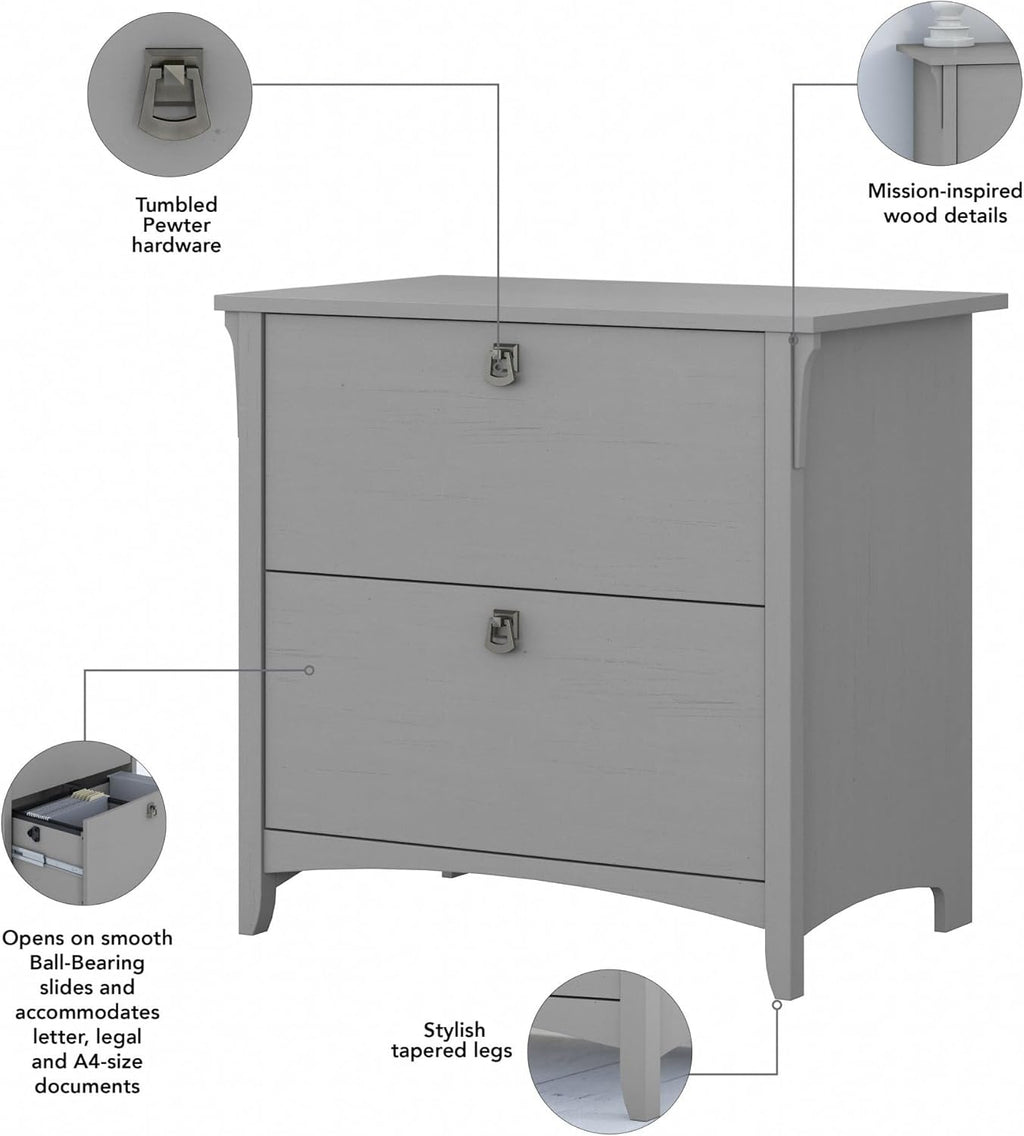 Tumbled Pewter hardware

Mission-inspired wood details

Opens on smooth Ball-Bearing slides and accommodates letter, legal and A4-size documents

Stylish tapered legs