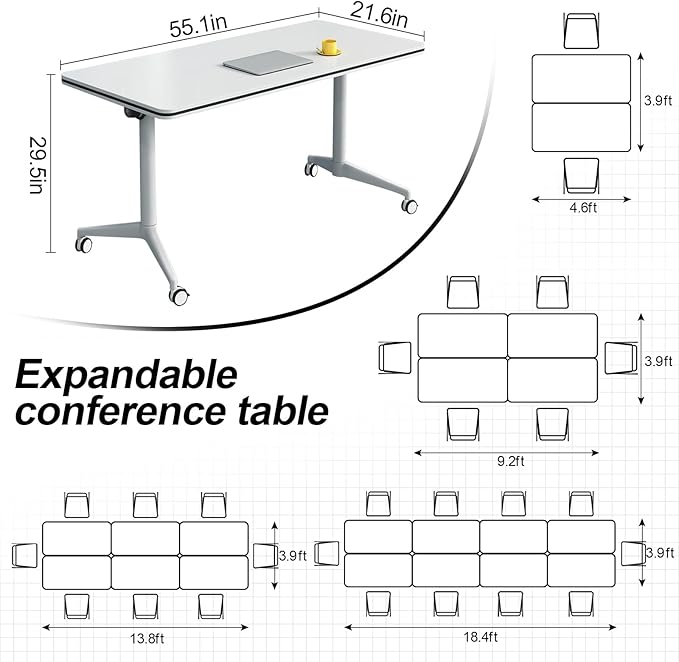 55.1in
21.6in
29.5in

3.9ft
4.6ft

Expandable conference table

3.9ft
9.2ft

3.9ft
13.8ft

3.9ft
18.4ft