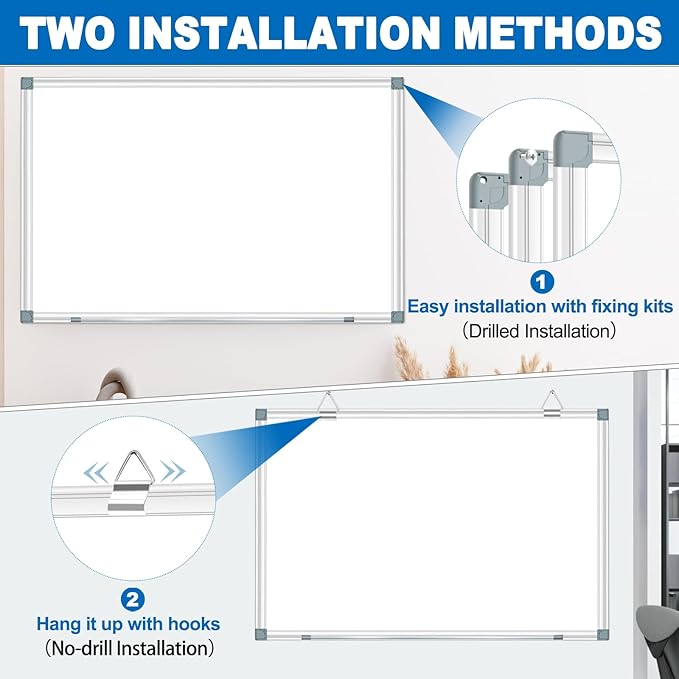 TWO INSTALLATION METHODS

1
Easy installation with fixing kits
（Drilled Installation）

2
Hang it up with hooks
（No-drill Installation）