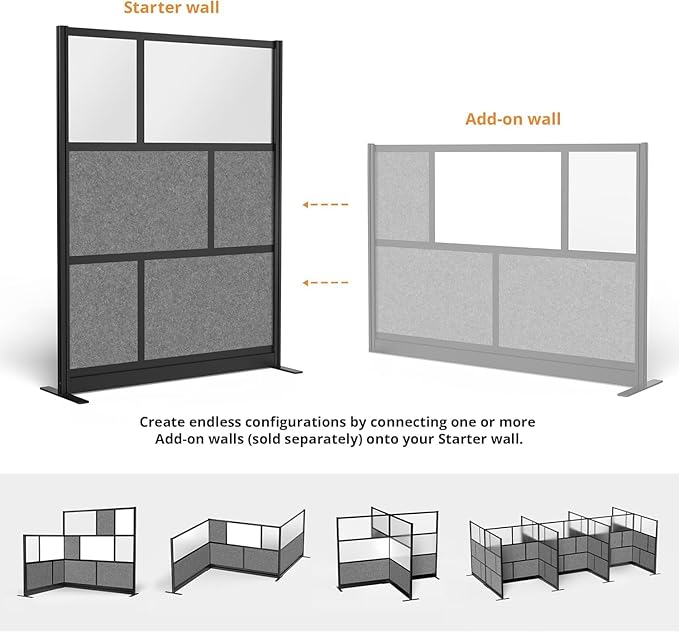 Starter wall

Add-on wall

Create endless configurations by connecting one or more Add-on walls (sold separately) onto your Starter wall.