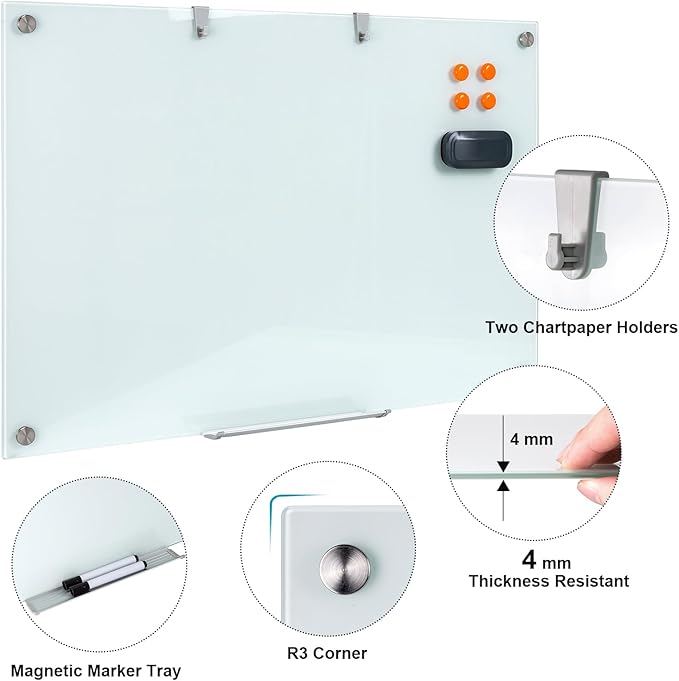 Two Chartpaper Holders

4 mm

4 mm
Thickness Resistant

Magnetic Marker Tray

R3 Corner