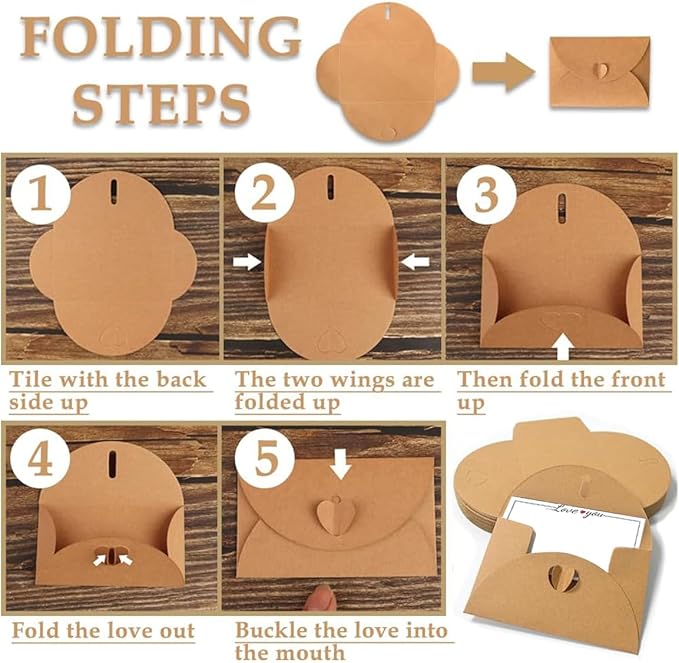 FOLDING STEPS

1

Tile with the back side up

2

The two wings are folded up

3

Then fold the front up

4

Fold the love out

5

Buckle the love into the mouth

Love you