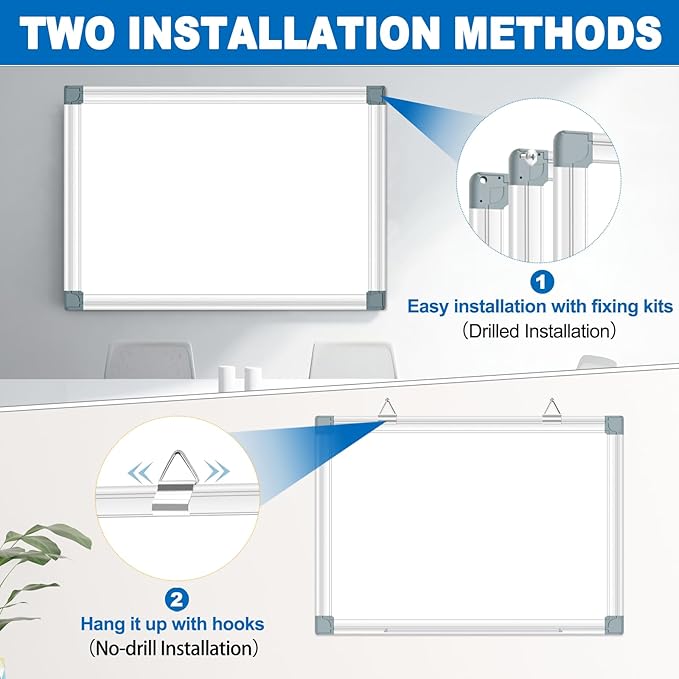 TWO INSTALLATION METHODS

1
Easy installation with fixing kits
(Drilled Installation)

2
Hang it up with hooks
(No-drill Installation)