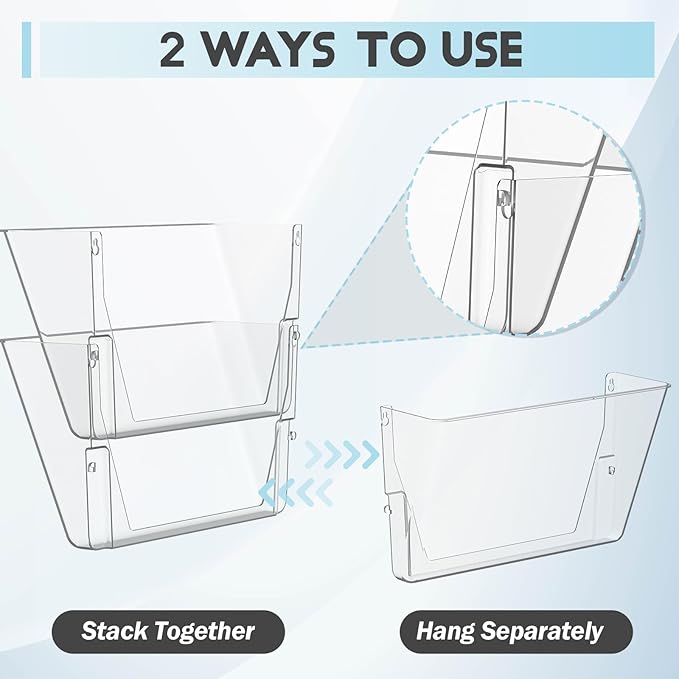 2 WAYS TO USE

Stack Together

Hang Separately