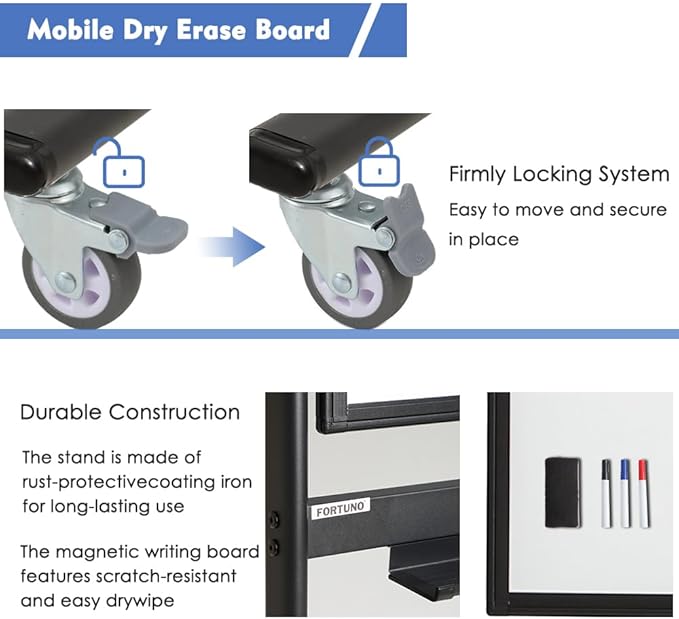 Mobile Dry Erase Board

Firmly Locking System

Easy to move and secure in place

Durable Construction

The stand is made of rust-protectivecoating iron for long-lasting use

The magnetic writing board features scratch-resistant and easy drywipe

FORTUNO