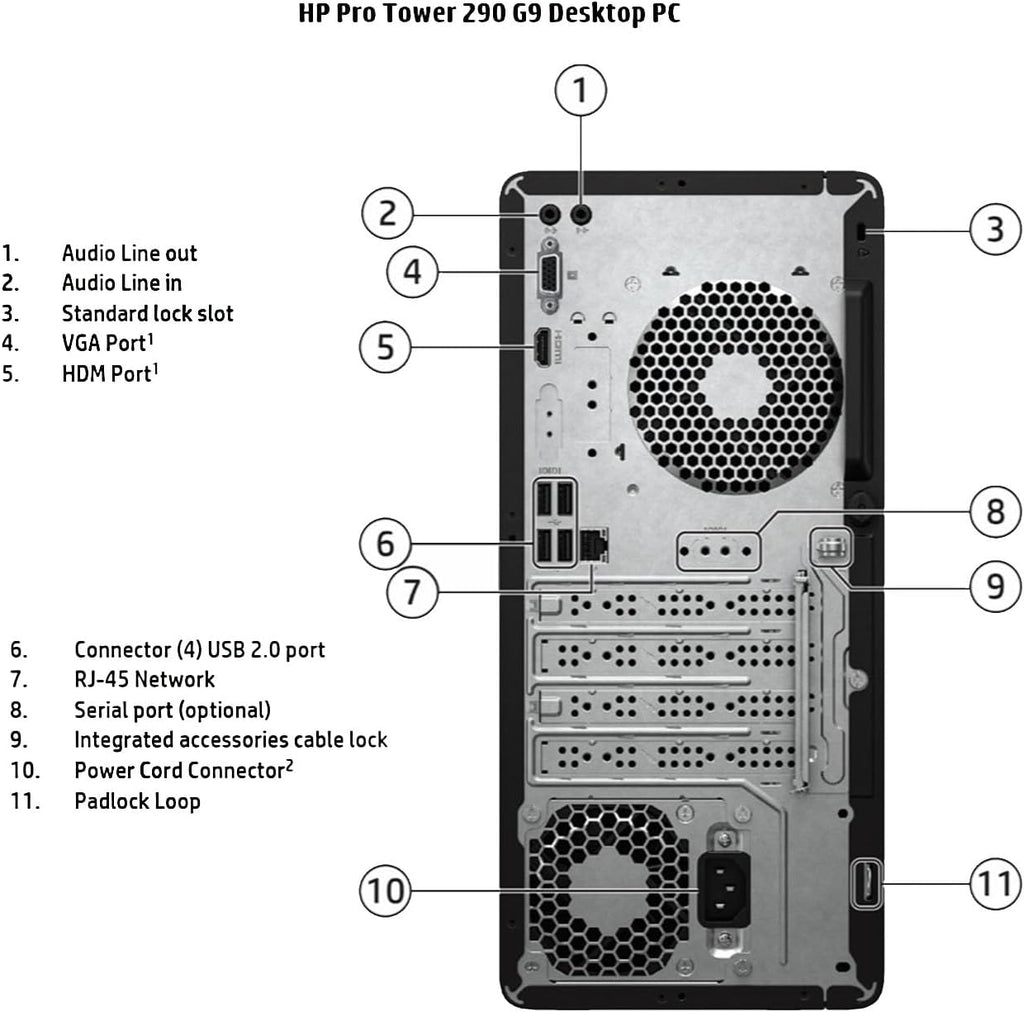 HP Pro Tower 290 G9 Desktop PC

1. Audio Line out
2. Audio Line in
3. Standard lock slot
4. VGA Port$^1$
5. HDM Port$^1$

6. Connector (4) USB 2.0 port
7. RJ-45 Network
8. Serial port (optional)
9. Integrated accessories cable lock
10. Power Cord Connector$^2$
11. Padlock Loop

1
2
3
4
5
6
7
8
9
10
11