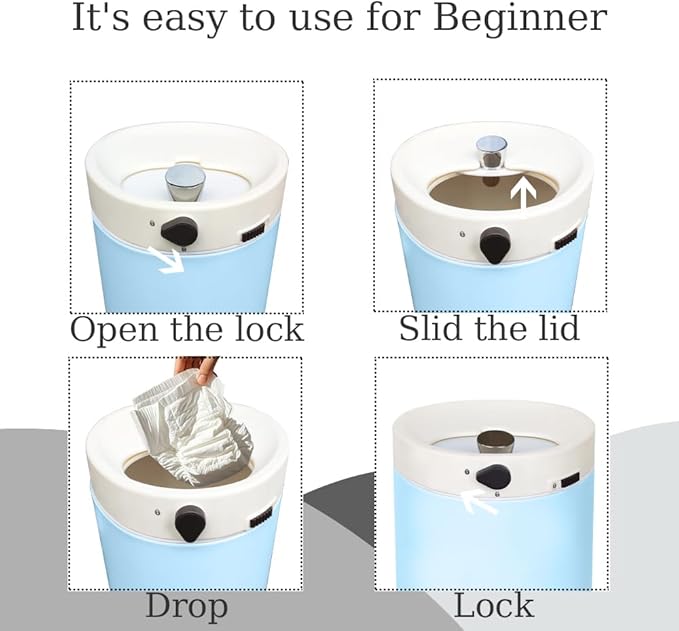 It's easy to use for Beginner

Open the lock

Slid the lid

Drop

Lock