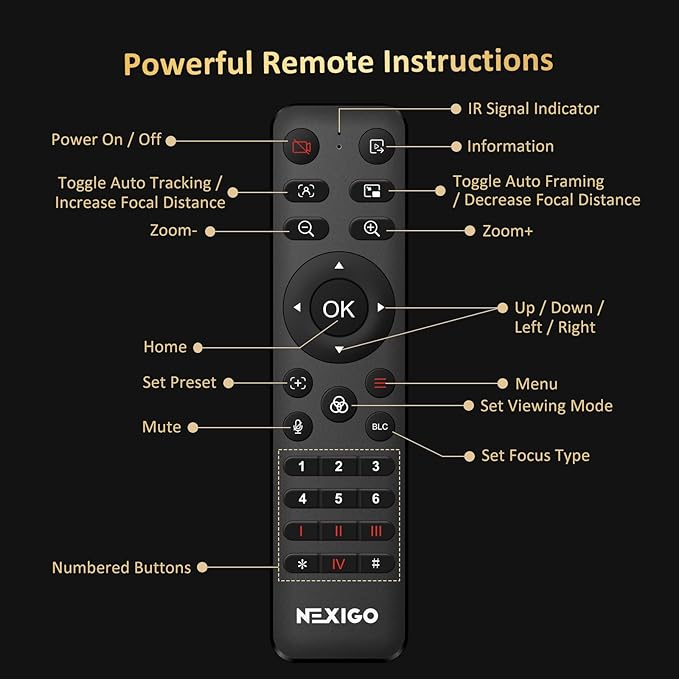 Powerful Remote Instructions

IR Signal Indicator

Power On / Off

Information

Toggle Auto Tracking / Increase Focal Distance

Toggle Auto Framing / Decrease Focal Distance

Zoom-

Zoom+

OK

Up / Down / Left / Right

Home

Set Preset

Menu

Set Viewing Mode

Mute

BLC

Set Focus Type

1 2 3
4 5 6
I II III
* IV #

Numbered Buttons

NEXIGO