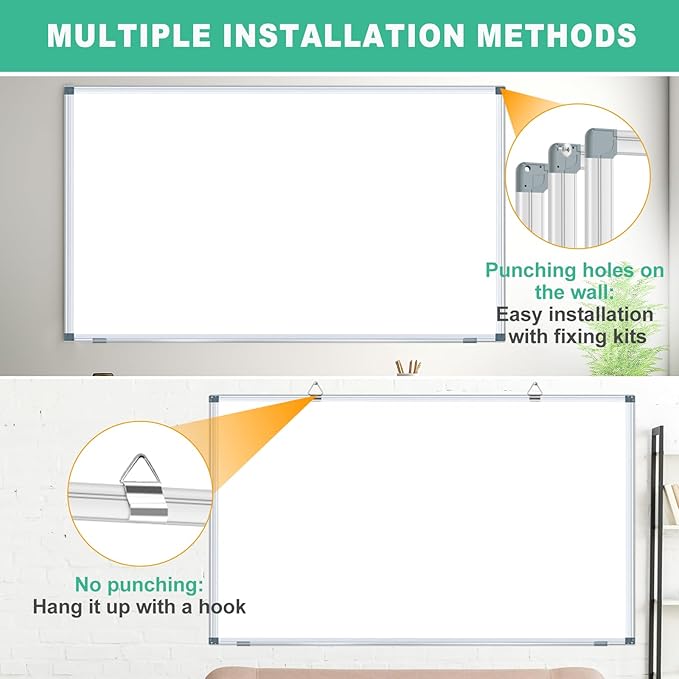 MULTIPLE INSTALLATION METHODS

Punching holes on the wall:
Easy installation with fixing kits

No punching:
Hang it up with a hook