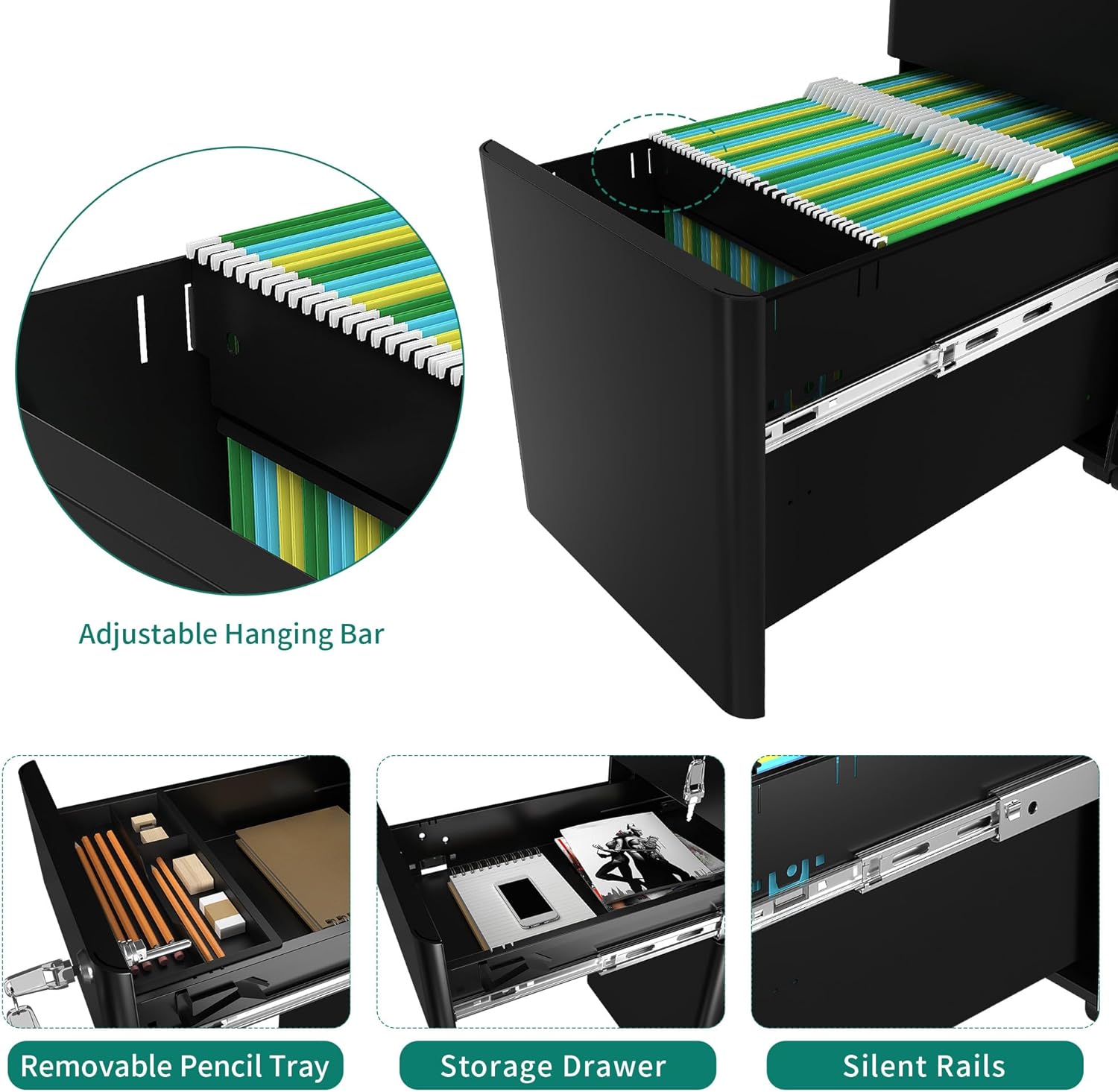 Adjustable Hanging Bar

Removable Pencil Tray

Storage Drawer

Silent Rails