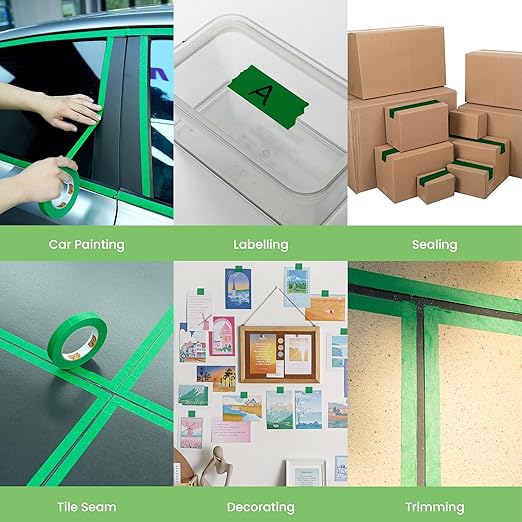 A

Car Painting

Labelling

Sealing

Tile Seam

Decorating

Trimming