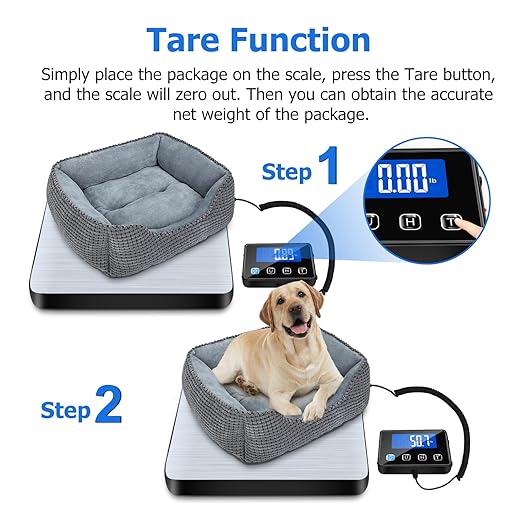 Tare Function

Simply place the package on the scale, press the Tare button, and the scale will zero out. Then you can obtain the accurate net weight of the package.

Step 1

0.00 lb

U H T

0.89

U H T

Step 2

50.7

U H T