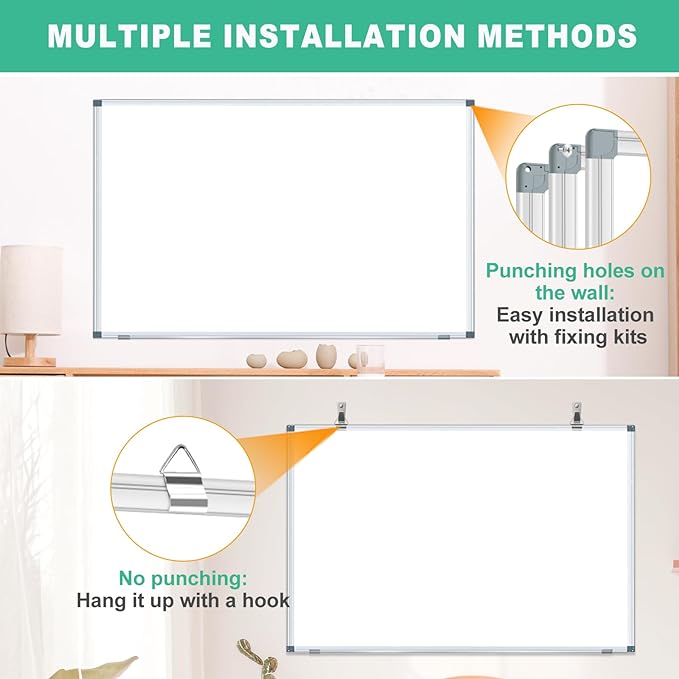 MULTIPLE INSTALLATION METHODS

Punching holes on the wall:
Easy installation with fixing kits

No punching:
Hang it up with a hook